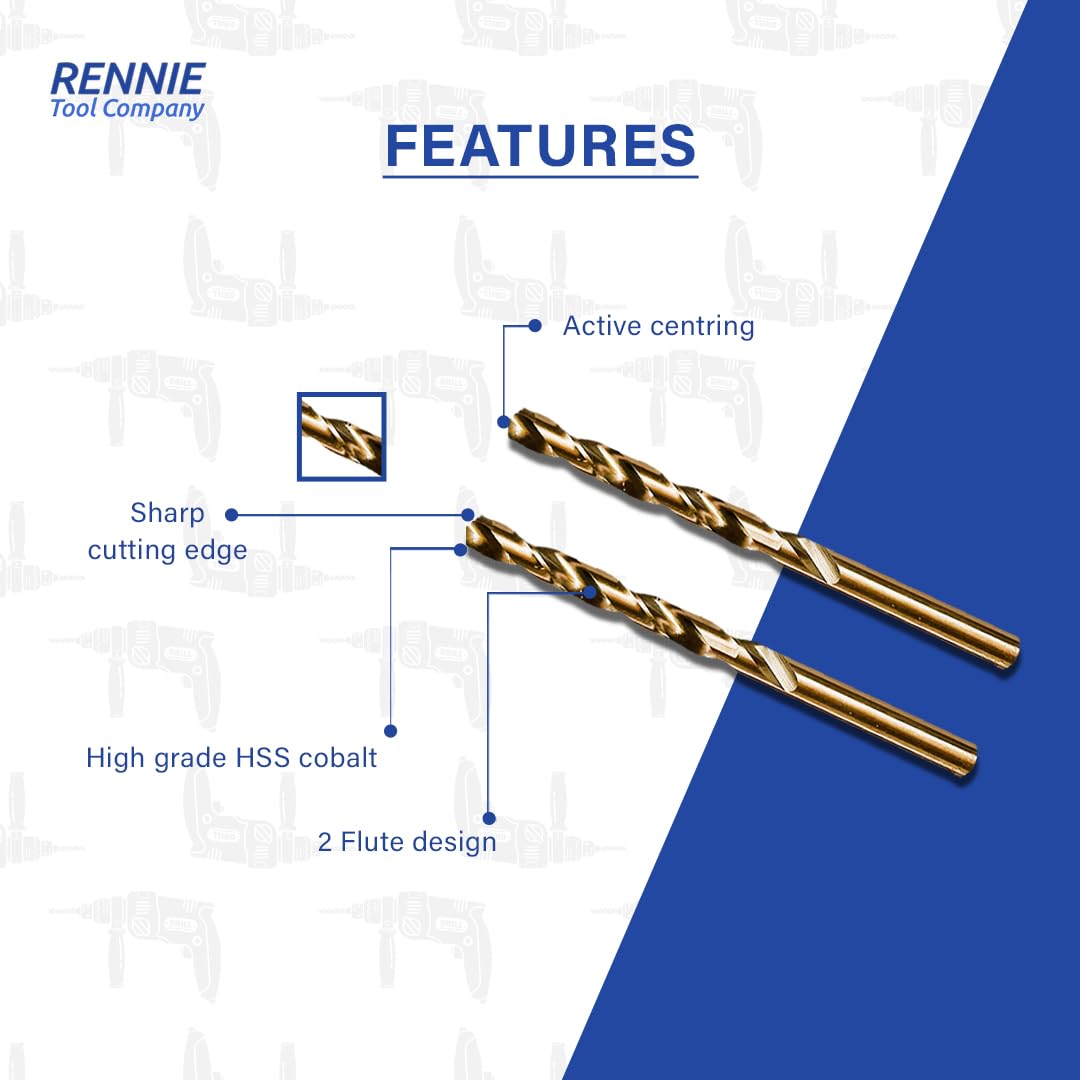 RENNIE
Tool Company

FEATURES

Active centring

Sharp cutting edge

High grade HSS cobalt

2 Flute design