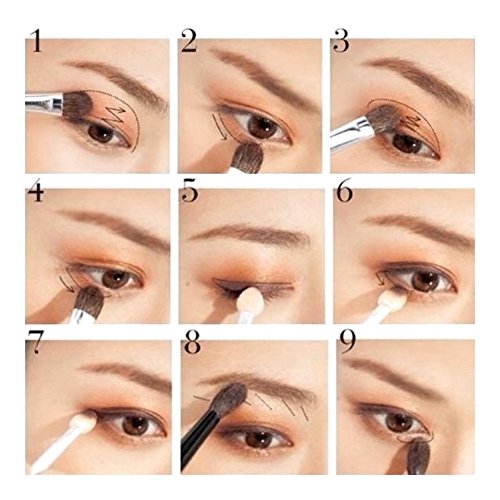 1
2
3
4
5
6
7
8
9