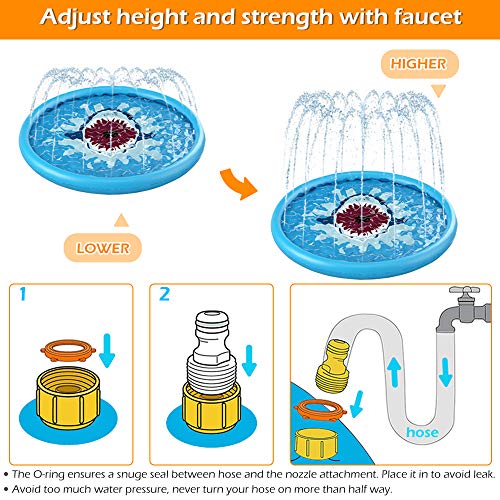 Adjust height and strength with faucet

HIGHER

LOWER

1

2

hose

• The O-ring ensures a snuge seal between hose and the nozzle attachment. Place it in to avoid leak.
• Avoid too much water pressure, never turn your hose on more than half way.