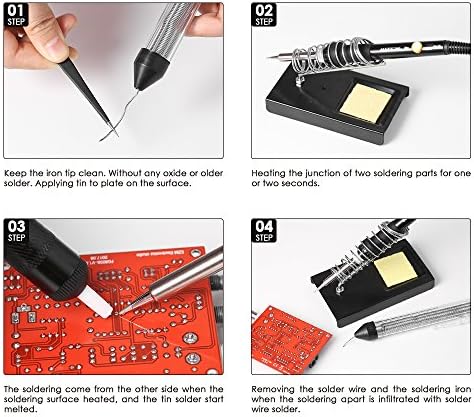 01
STEP

Keep the iron tip clean. Without any oxide or older solder. Applying tin to plate on the surface.

02
STEP

Heating the junction of two soldering parts for one or two seconds.

03
STEP

The soldering come from the other side when the soldering surface heated, and the tin solder start melted.

04
STEP

Removing the solder wire and the soldering iron when the soldering apart is infiltrated with solder wire solder.