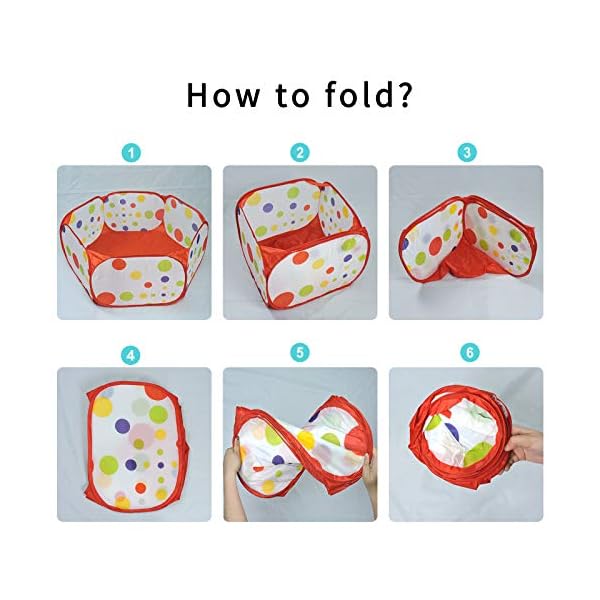 How to fold?

1

2

3

4

5

6