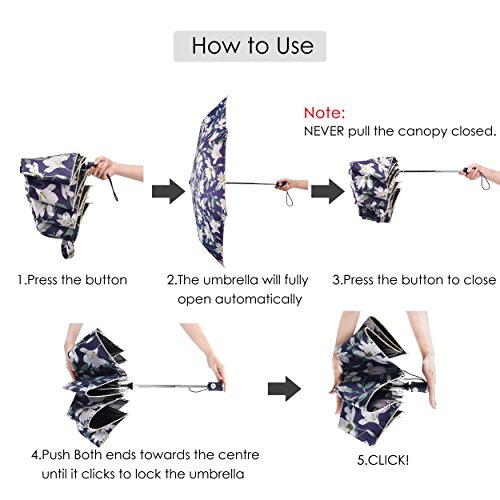 How to Use

Note:
NEVER pull the canopy closed.

1.Press the button

2.The umbrella will fully open automatically

3.Press the button to close

4.Push Both ends towards the centre until it clicks to lock the umbrella

5.CLICK!