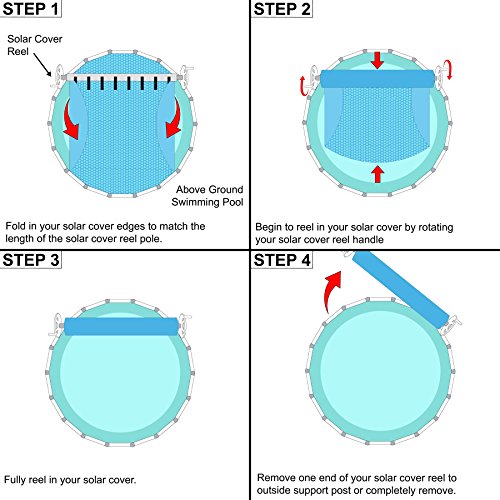 STEP 1

Solar Cover Reel

Above Ground Swimming Pool

Fold in your solar cover edges to match the length of the solar cover reel pole.

STEP 2

Begin to reel in your solar cover by rotating your solar cover reel handle

STEP 3

Fully reel in your solar cover.

STEP 4

Remove one end of your solar cover reel to outside support post or completely remove.