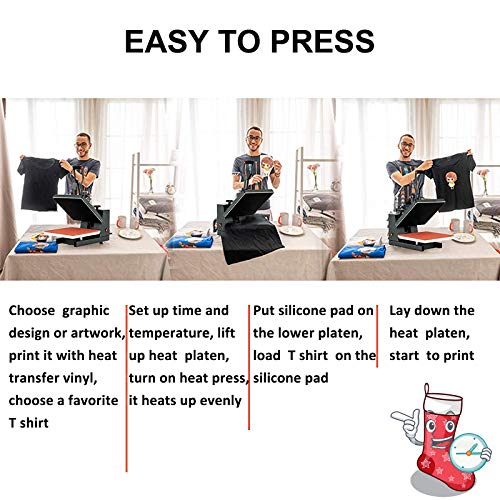 EASY TO PRESS

Choose graphic design or artwork, print it with heat transfer vinyl, choose a favorite T shirt

Set up time and temperature, lift up heat platen, turn on heat press, it heats up evenly

Put silicone pad on the lower platen, load T shirt on the silicone pad

Lay down the heat platen, start to print