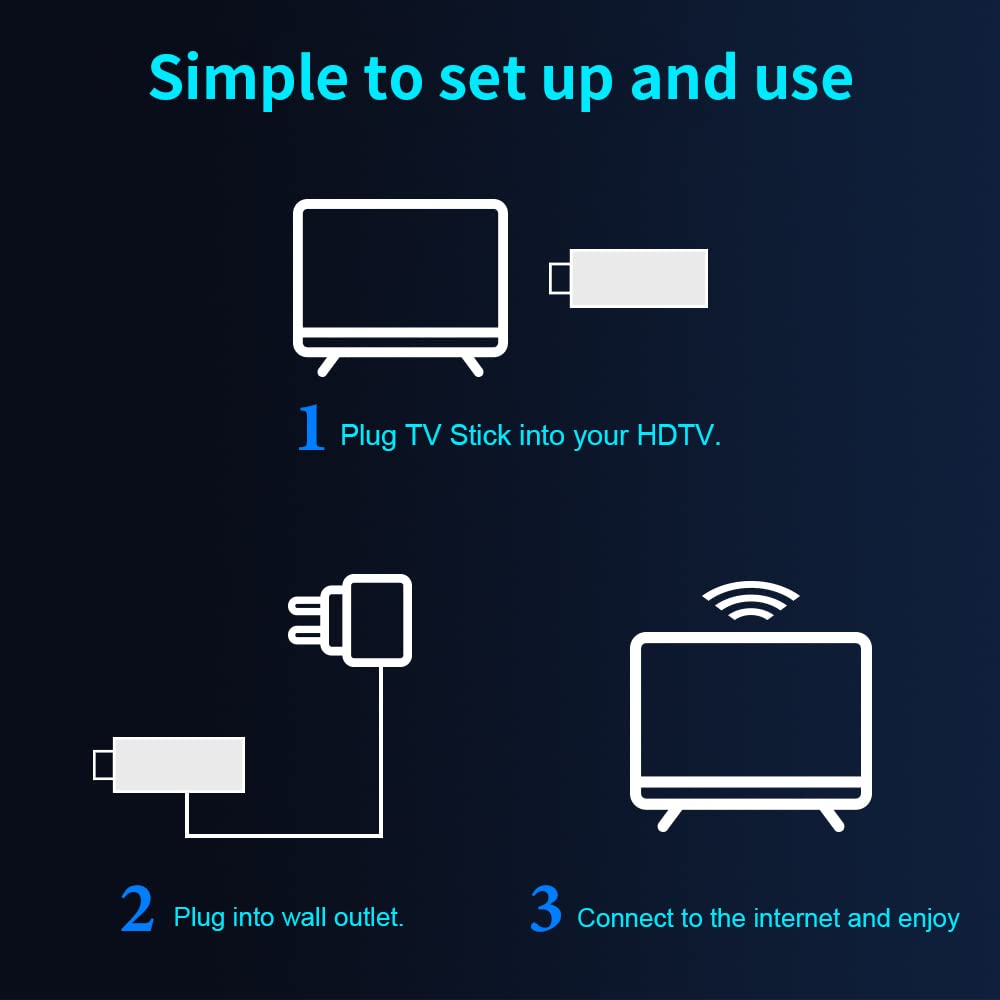 Simple to set up and use

1 Plug TV Stick into your HDTV.

2 Plug into wall outlet.

3 Connect to the internet and enjoy