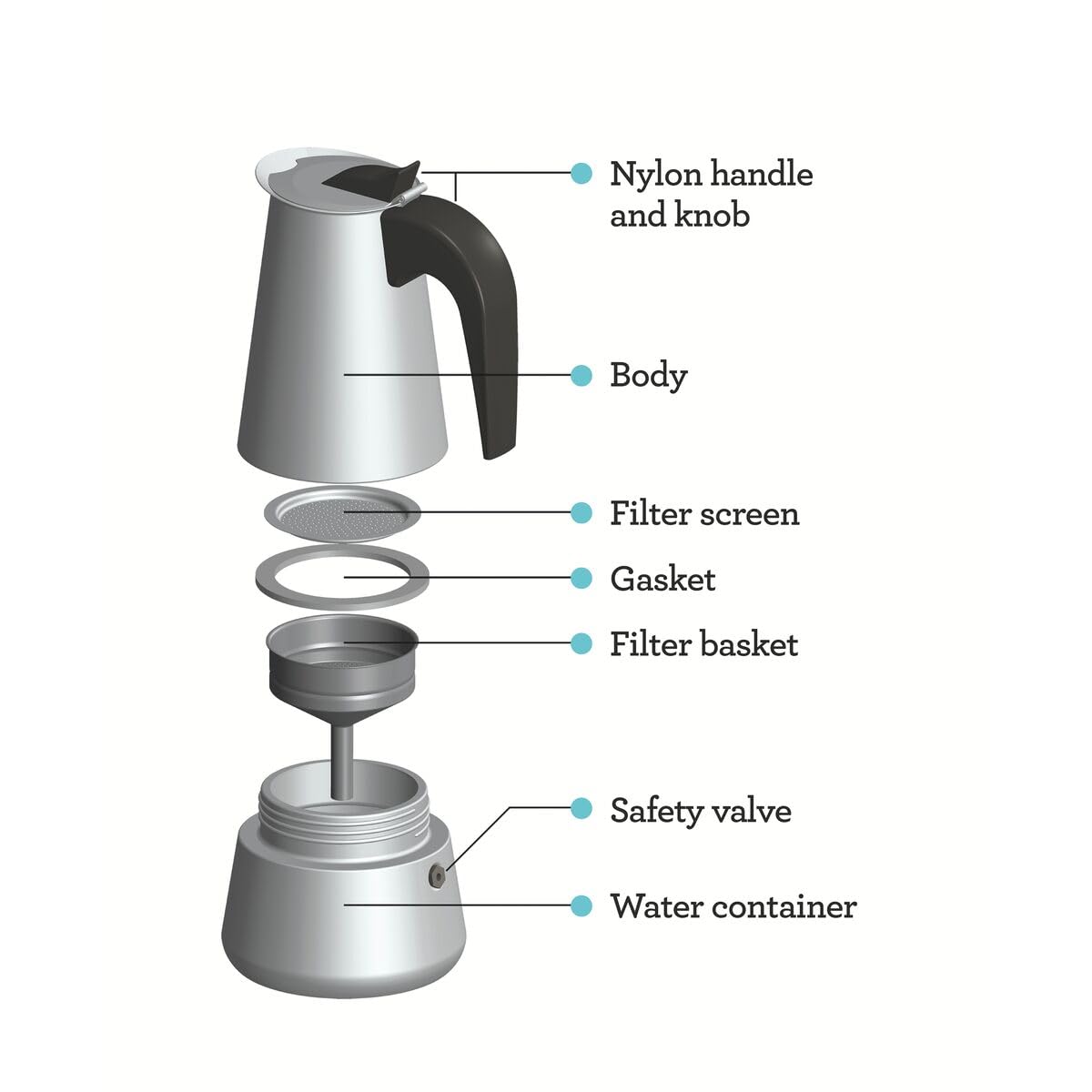 Nylon handle and knob

Body

Filter screen

Gasket

Filter basket

Safety valve

Water container