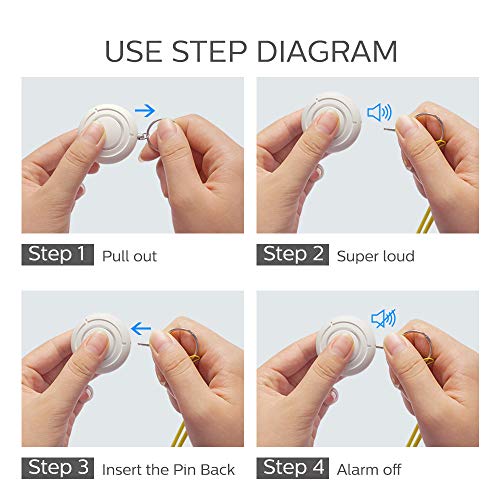 USE STEP DIAGRAM

Step 1 Pull out

Step 2 Super loud

Step 3 Insert the Pin Back

Step 4 Alarm off