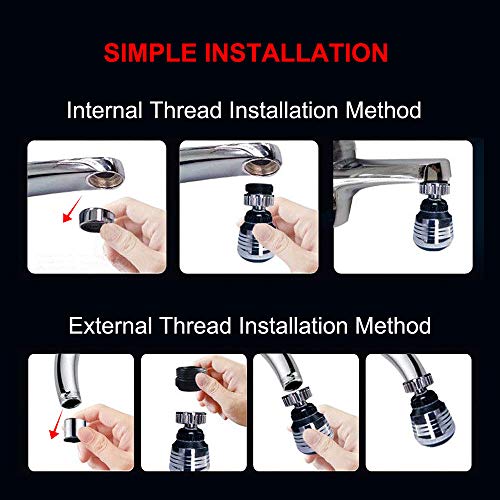 SIMPLE INSTALLATION

Internal Thread Installation Method

External Thread Installation Method