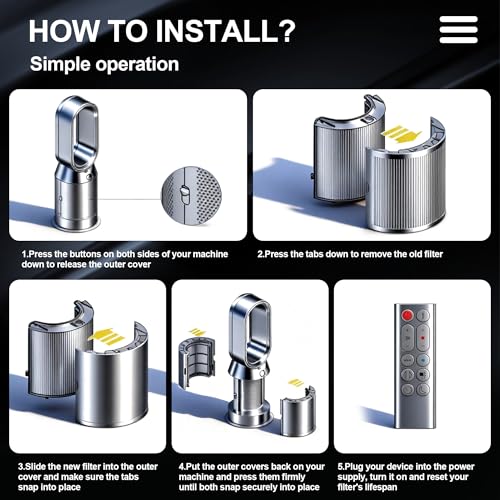 HOW TO INSTALL?

Simple operation

1.Press the buttons on both sides of your machine down to release the outer cover

2.Press the tabs down to remove the old filter

3.Slide the new filter into the outer cover and make sure the tabs snap into place

4.Put the outer covers back on your machine and press them firmly until both snap securely into place

5.Plug your device into the power supply, turn it on and reset your filter's lifespan