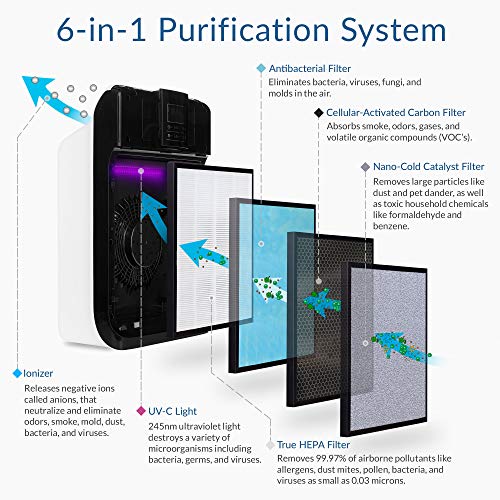 6-in-1 Purification System

Antibacterial Filter
Eliminates bacteria, viruses, fungi, and molds in the air.

Cellular-Activated Carbon Filter
Absorbs smoke, odors, gases, and volatile organic compounds (VOC's).

Nano-Cold Catalyst Filter
Removes large particles like dust and pet dander, as well as toxic household chemicals like formaldehyde and benzene.

Ionizer
Releases negative ions called anions, that neutralize and eliminate odors, smoke, mold, dust, bacteria, and viruses.

UV-C Light
245nm ultraviolet light destroys a variety of microorganisms including bacteria, germs, and viruses.

True HEPA Filter
Removes 99.97% of airborne pollutants like allergens, dust mites, pollen, bacteria, and viruses as small as 0.03 microns.