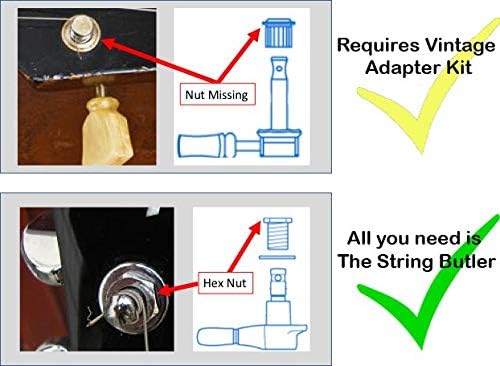 Nut Missing

Requires Vintage Adapter Kit

Hex Nut

All you need is The String Butler