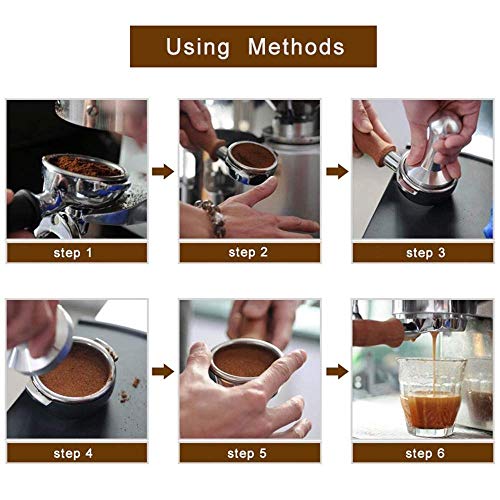 Using Methods

step 1

step 2

step 3

step 4

step 5

step 6