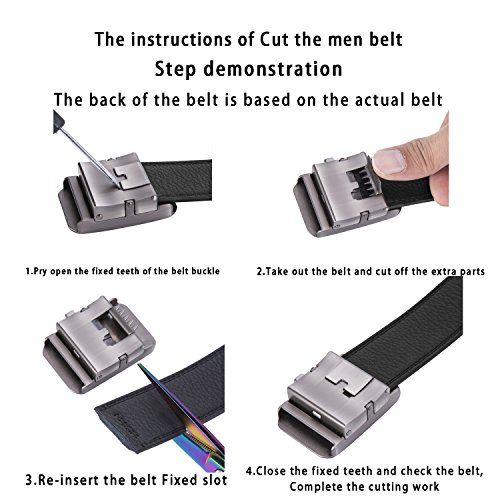 The instructions of Cut the men belt
Step demonstration
The back of the belt is based on the actual belt

1.Pry open the fixed teeth of the belt buckle

2.Take out the belt and cut off the extra parts

3.Re-insert the belt Fixed slot

4.Close the fixed teeth and check the belt,
Complete the cutting work