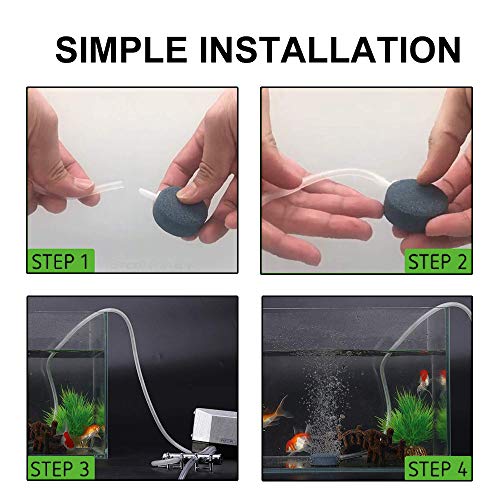 SIMPLE INSTALLATION

STEP 1

STEP 2

STEP 3

STEP 4