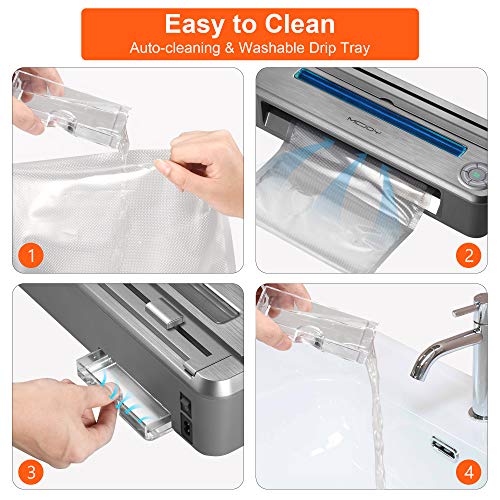 Easy to Clean
Auto-cleaning & Washable Drip Tray

1

MOOY

2

3

4