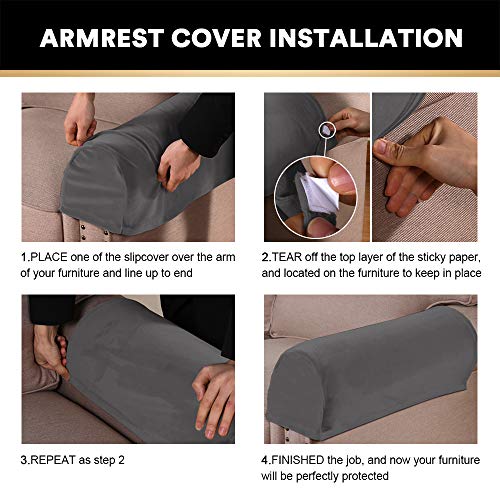 ARMREST COVER INSTALLATION

1.PLACE one of the slipcover over the arm of your furniture and line up to end

2.TEAR off the top layer of the sticky paper, and located on the furniture to keep in place

3.REPEAT as step 2

4.FINISHED the job, and now your furniture will be perfectly protected