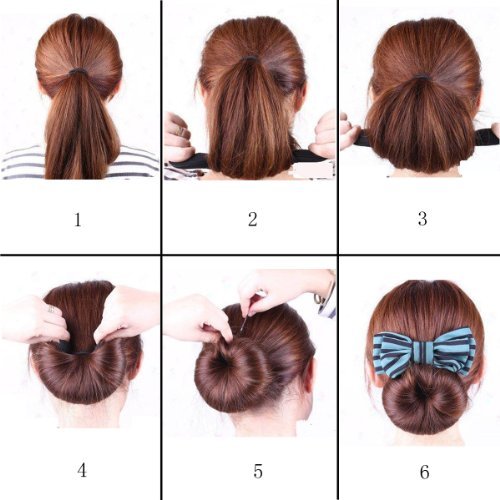 1

2

3

4

5

6