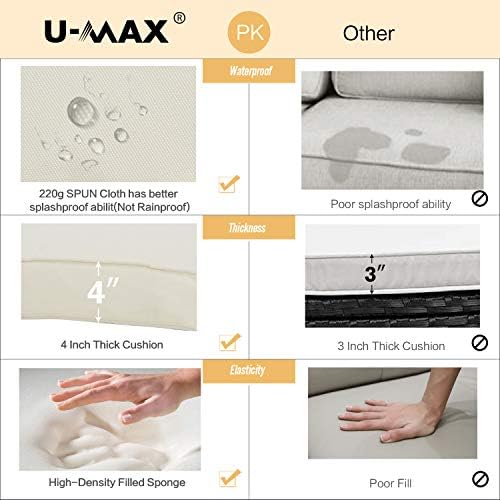 U-MAX®

PK

Other

Waterproof

220g SPUN Cloth has better splashproof abilit(Not Rainproof)

Poor splashproof ability

Thickness

4"

4 Inch Thick Cushion

3"

3 Inch Thick Cushion

Elasticity

High-Density Filled Sponge

Poor Fill