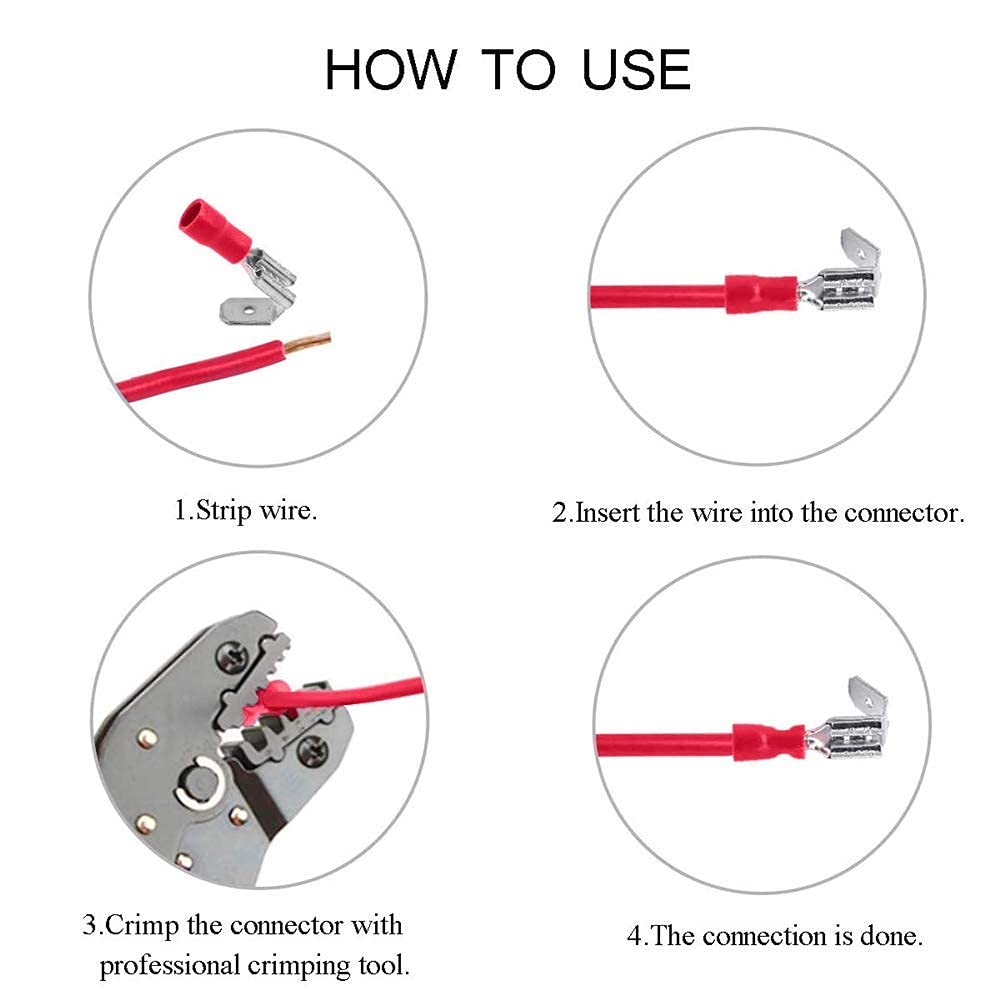 HOW TO USE

1.Strip wire.

2.Insert the wire into the connector.

3.Crimp the connector with professional crimping tool.

4.The connection is done.