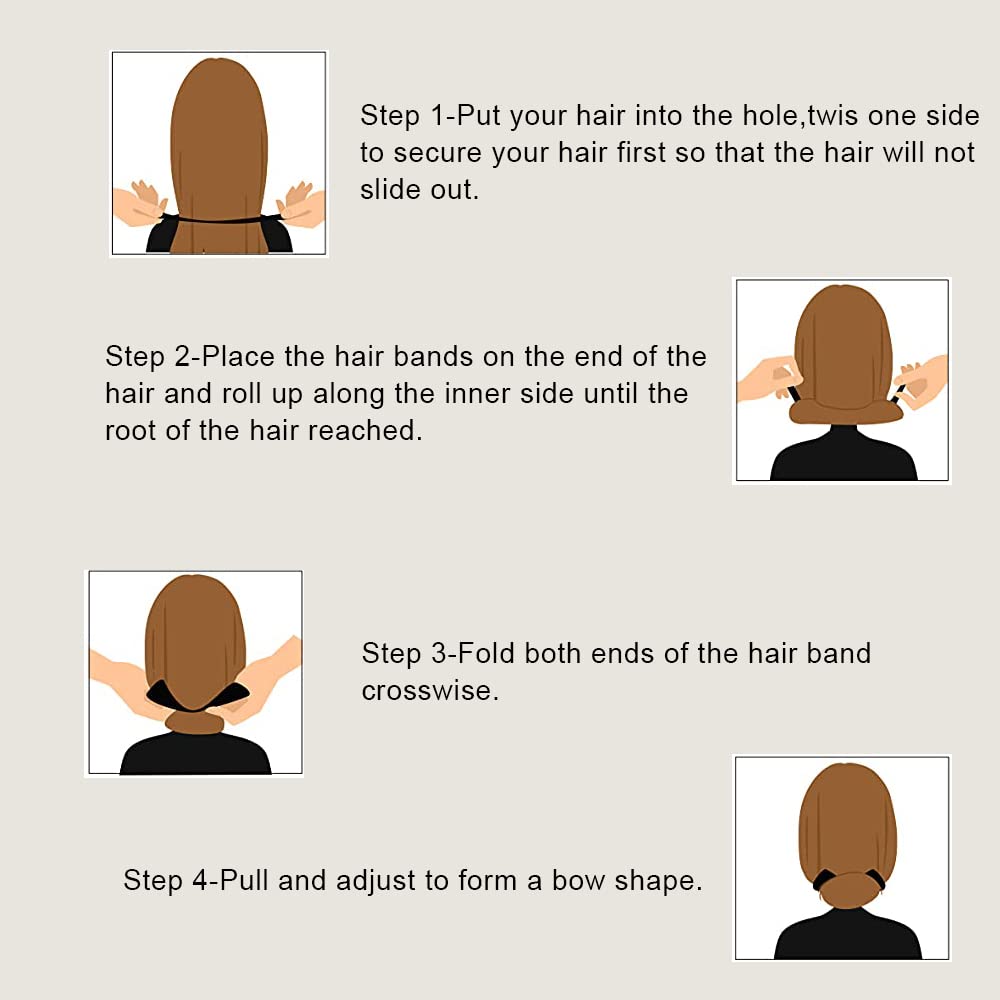 Step 1-Put your hair into the hole,twis one side to secure your hair first so that the hair will not slide out.

Step 2-Place the hair bands on the end of the hair and roll up along the inner side until the root of the hair reached.

Step 3-Fold both ends of the hair band crosswise.

Step 4-Pull and adjust to form a bow shape.