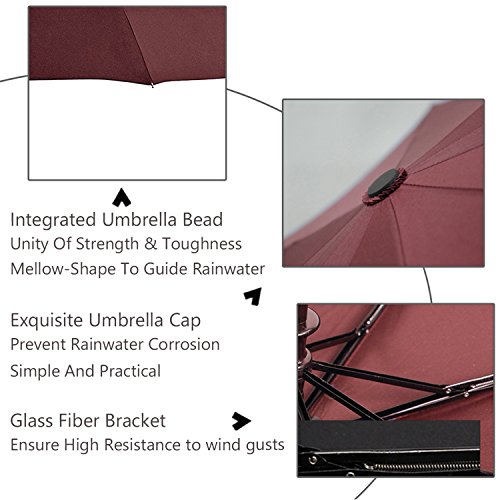 Integrated Umbrella Bead
Unity Of Strength & Toughness
Mellow-Shape To Guide Rainwater

Exquisite Umbrella Cap
Prevent Rainwater Corrosion
Simple And Practical

Glass Fiber Bracket
Ensure High Resistance to wind gusts