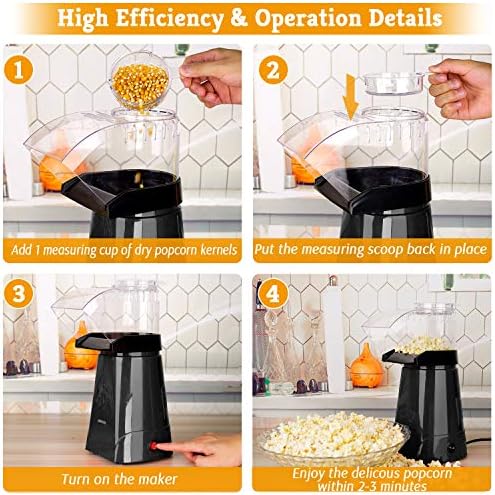 High Efficiency & Operation Details

1

Add 1 measuring cup of dry popcorn kernels

2

Put the measuring scoop back in place

3

Turn on the maker

4

Enjoy the delicous popcorn within 2-3 minutes