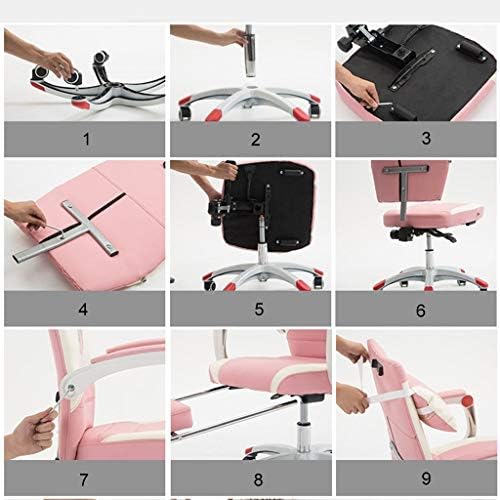 1

2

3

4

5

6

7

8

9