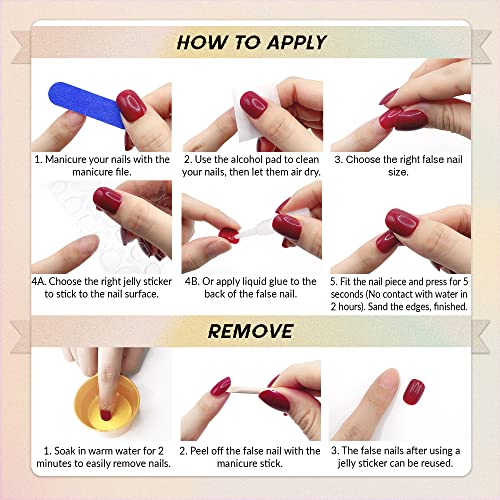 HOW TO APPLY

1. Manicure your nails with the manicure file.

2. Use the alcohol pad to clean your nails, then let them air dry.

3. Choose the right false nail size.

4A. Choose the right jelly sticker to stick to the nail surface.

4B. Or apply liquid glue to the back of the false nail.

5. Fit the nail piece and press for 5 seconds (No contact with water in 2 hours). Sand the edges, finished.

REMOVE

1. Soak in warm water for 2 minutes to easily remove nails.

2. Peel off the false nail with the manicure stick.

3. The false nails after using a jelly sticker can be reused.