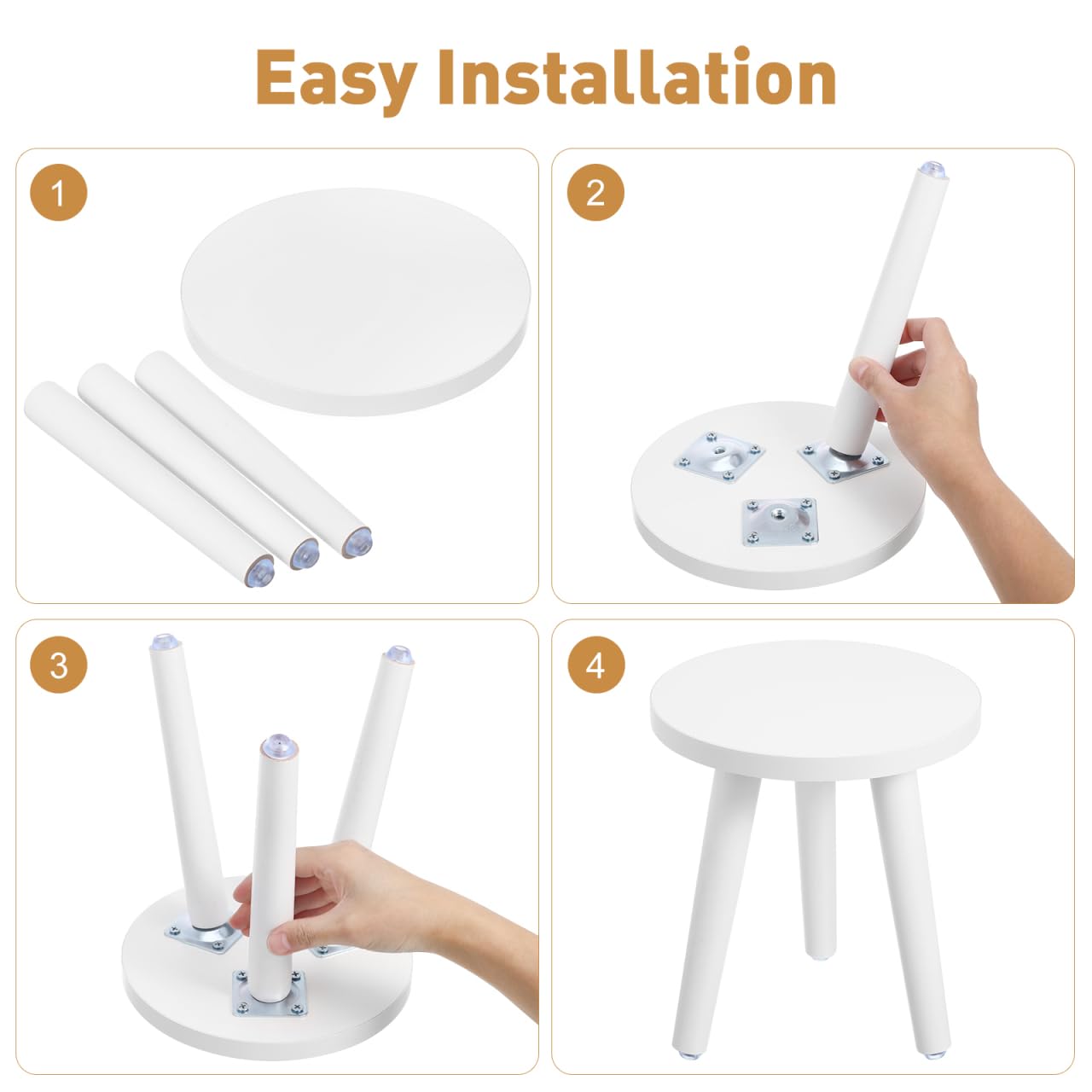 Easy Installation

1

2

3

4