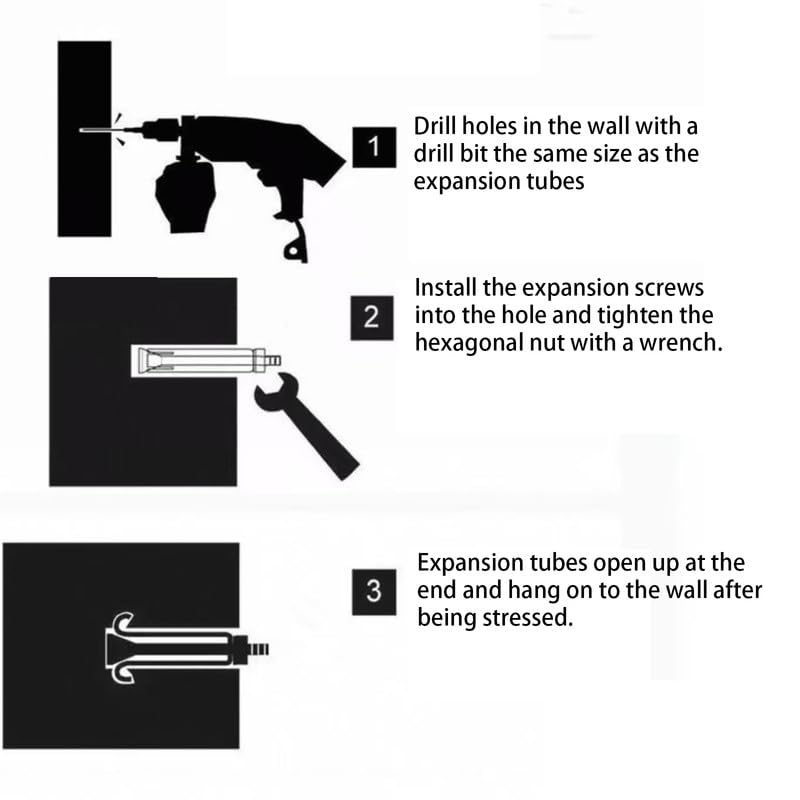 1 Drill holes in the wall with a drill bit the same size as the expansion tubes

2 Install the expansion screws into the hole and tighten the hexagonal nut with a wrench.

3 Expansion tubes open up at the end and hang on to the wall after being stressed.