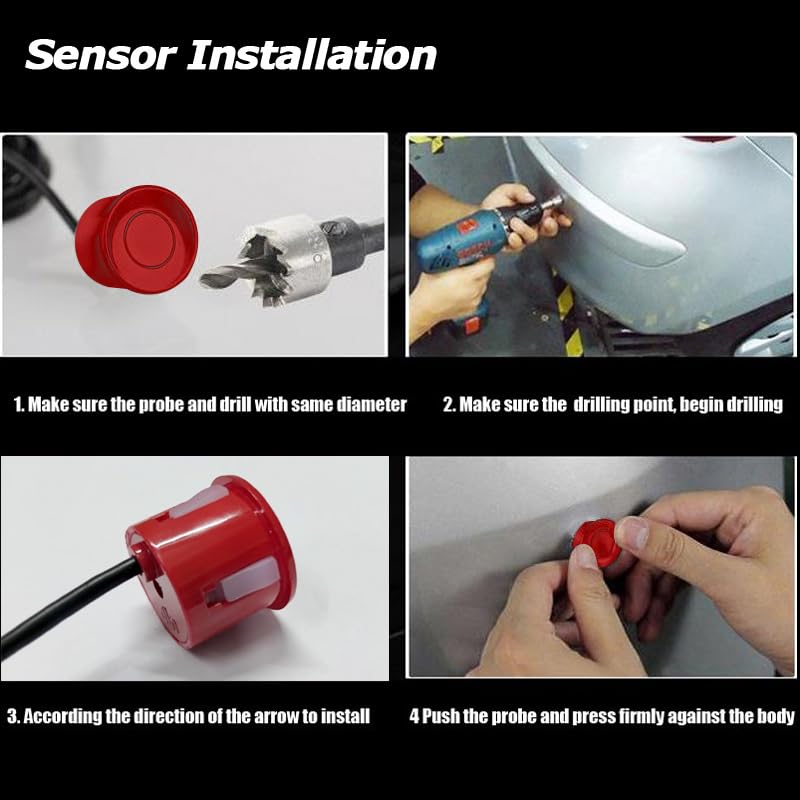 Sensor Installation

1. Make sure the probe and drill with same diameter

2. Make sure the drilling point, begin drilling

3. According the direction of the arrow to install

4 Push the probe and press firmly against the body