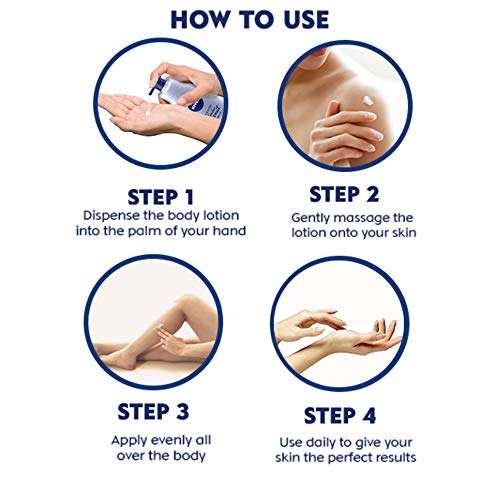 HOW TO USE

NIVEA

STEP 1
Dispense the body lotion into the palm of your hand

STEP 2
Gently massage the lotion onto your skin

STEP 3
Apply evenly all over the body

STEP 4
Use daily to give your skin the perfect results