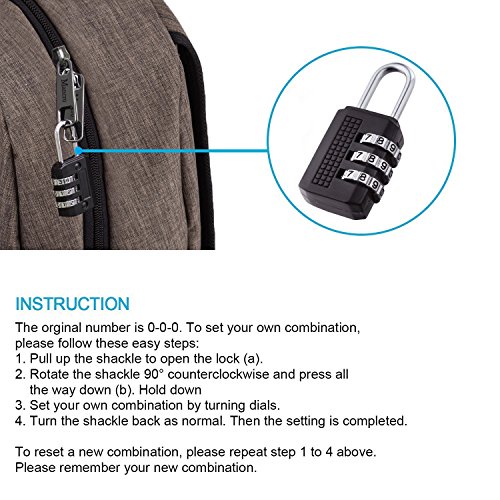 7 8 9
7 8 9
7 8 9

INSTRUCTION

The orginal number is 0-0-0. To set your own combination, please follow these easy steps:
1. Pull up the shackle to open the lock (a).
2. Rotate the shackle 90° counterclockwise and press all the way down (b). Hold down
3. Set your own combination by turning dials.
4. Turn the shackle back as normal. Then the setting is completed.

To reset a new combination, please repeat step 1 to 4 above. Please remember your new combination.