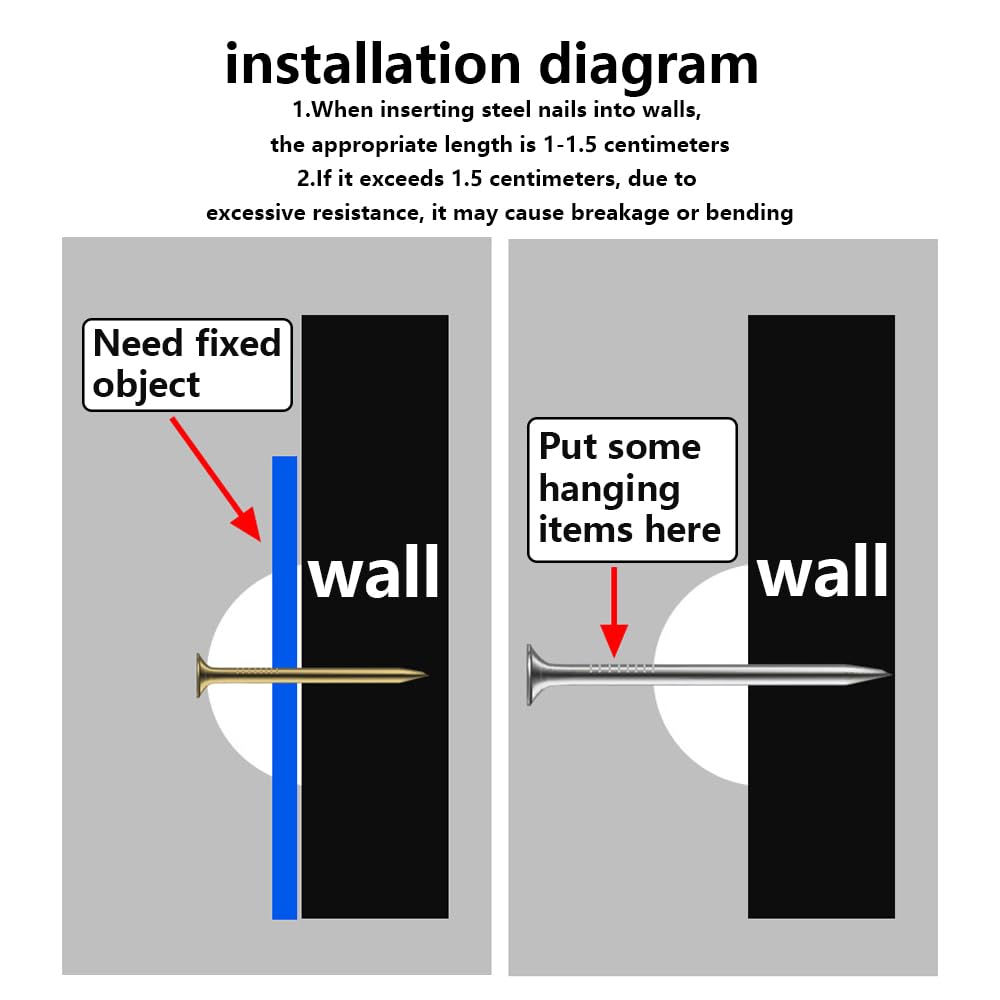 installation diagram

1.When inserting steel nails into walls, the appropriate length is 1-1.5 centimeters
2.If it exceeds 1.5 centimeters, due to excessive resistance, it may cause breakage or bending

Need fixed object

wall

Put some hanging items here

wall