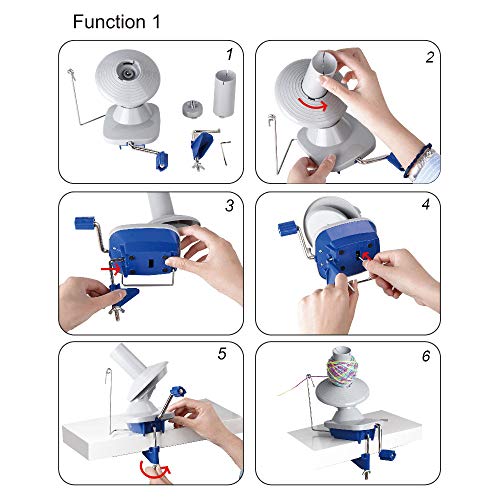 Function 1

1

2

3

4

5

6