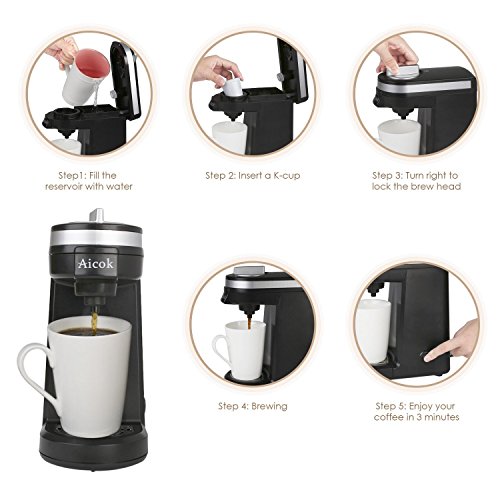 Step1: Fill the reservoir with water

Step 2: Insert a K-cup

Step 3: Turn right to lock the brew head

Aicok

Step 4: Brewing

Step 5: Enjoy your coffee in 3 minutes