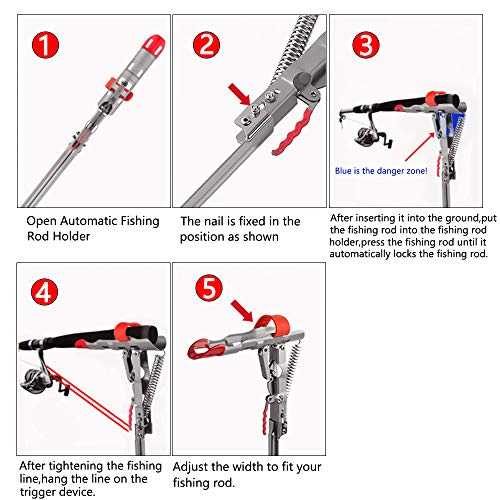 1

Open Automatic Fishing Rod Holder

2

The nail is fixed in the position as shown

3

Blue is the danger zone!

After inserting it into the ground,put the fishing rod into the fishing rod holder,press the fishing rod until it automatically locks the fishing rod.

4

After tightening the fishing line,hang the line on the trigger device.

5

Adjust the width to fit your fishing rod.