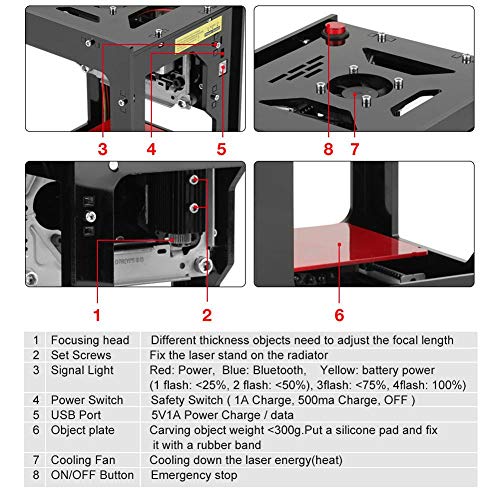 3
4
5
8
7
1
2
6

| 1 | Focusing head | Different thickness objects need to adjust the focal length |
|---|---|---|
| 2 | Set Screws | Fix the laser stand on the radiator |
| 3 | Signal Light | Red: Power, Blue: Bluetooth, Yellow: battery power (1 flash: <25%, 2 flash: <50%), 3flash: <75%, 4flash: 100%) |
| 4 | Power Switch | Safety Switch ( 1A Charge, 500ma Charge, OFF ) |
| 5 | USB Port | 5V1A Power Charge / data |
| 6 | Object plate | Carving object weight <300g.Put a silicone pad and fix it with a rubber band |
| 7 | Cooling Fan | Cooling down the laser energy(heat) |
| 8 | ON/OFF Button | Emergency stop |