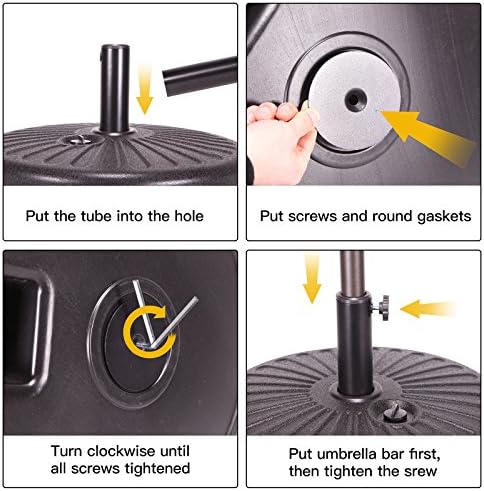 Put the tube into the hole

Put screws and round gaskets

Turn clockwise until all screws tightened

Put umbrella bar first, then tighten the srew