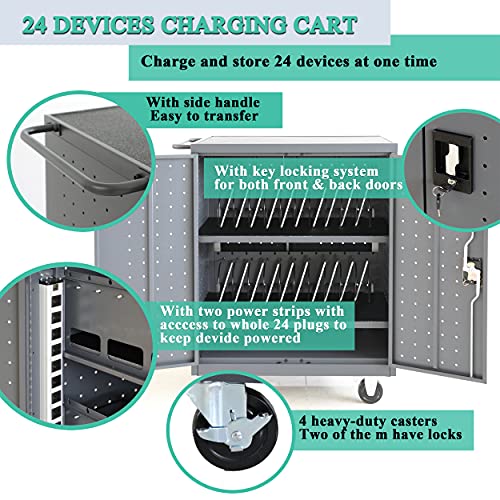 24 DEVICES CHARGING CART

Charge and store 24 devices at one time

With side handle
Easy to transfer

With key locking system
for both front & back doors

With two power strips with acccess to whole 24 plugs to keep devide powered

4 heavy-duty casters
Two of the m have locks