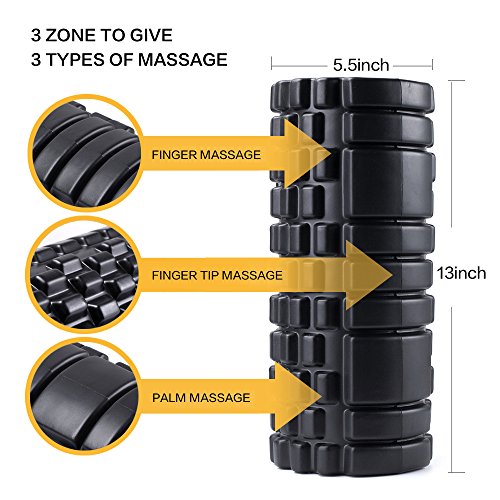 3 ZONE TO GIVE
3 TYPES OF MASSAGE

5.5inch

FINGER MASSAGE

FINGER TIP MASSAGE

13inch

PALM MASSAGE