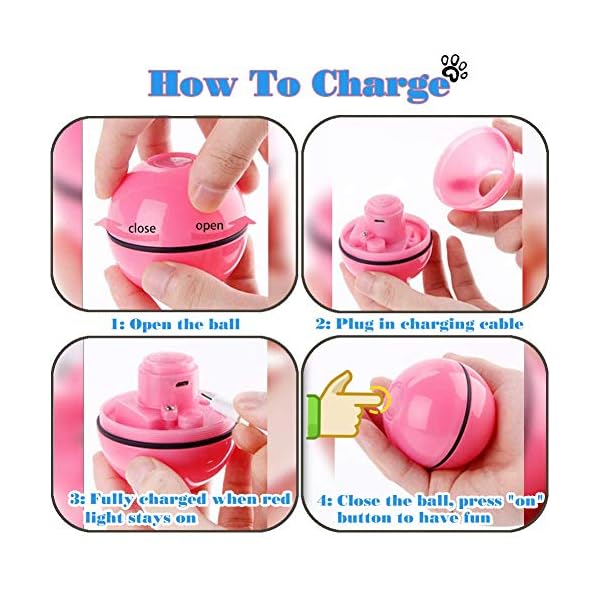 How To Charge

close

open

1: Open the ball

2: Plug in charging cable

3: Fully charged when red light stays on

4: Close the ball, press "on" button to have fun