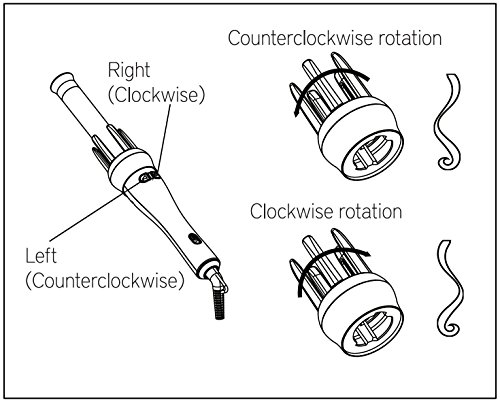 Right
(Clockwise)

Left
(Counterclockwise)

Counterclockwise rotation

Clockwise rotation