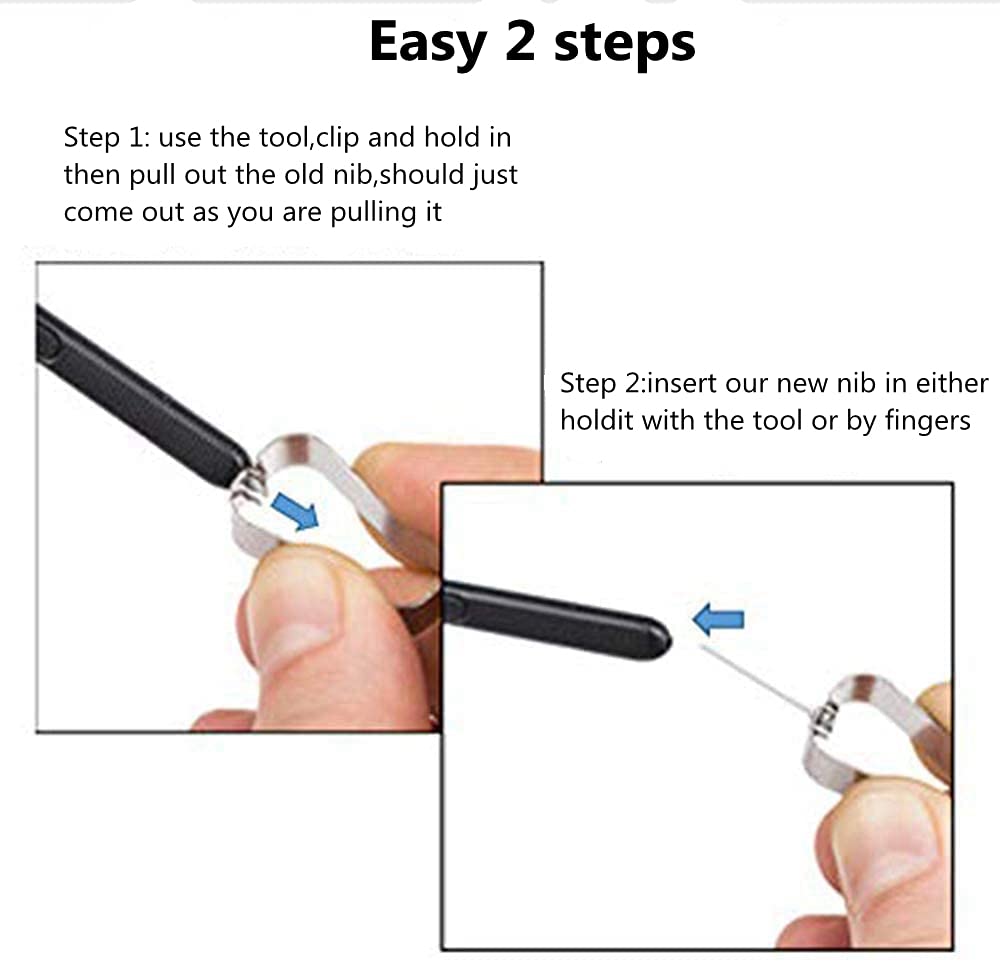 Easy 2 steps

Step 1: use the tool,clip and hold in then pull out the old nib,should just come out as you are pulling it

Step 2:insert our new nib in either holdit with the tool or by fingers