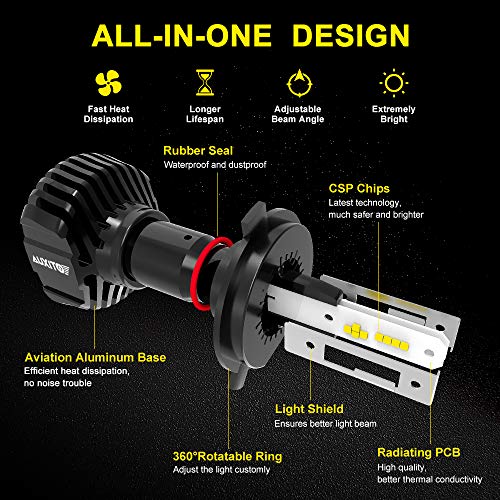 ALL-IN-ONE DESIGN

Fast Heat Dissipation

Longer Lifespan

Adjustable Beam Angle

Extremely Bright

Rubber Seal
Waterproof and dustproof

CSP Chips
Latest technology, much safer and brighter

AUXITO

Aviation Aluminum Base
Efficient heat dissipation, no noise trouble

Light Shield
Ensures better light beam

360°Rotatable Ring
Adjust the light customly

Radiating PCB
High quality, better thermal conductivity