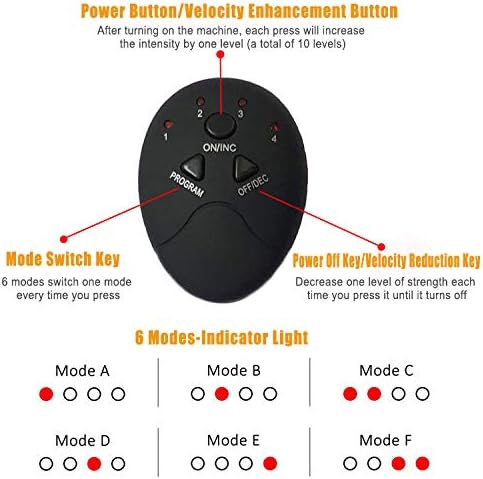 Power Button/Velocity Enhancement Button
After turning on the machine, each press will increase the intensity by one level (a total of 10 levels)

1 2 3 4
ON/INC
PROGRAM
OFF/DEC

Mode Switch Key
6 modes switch one mode every time you press

Power Off Key/Velocity Reduction Key
Decrease one level of strength each time you press it until it turns off

6 Modes-Indicator Light

Mode A

Mode B

Mode C

Mode D

Mode E

Mode F