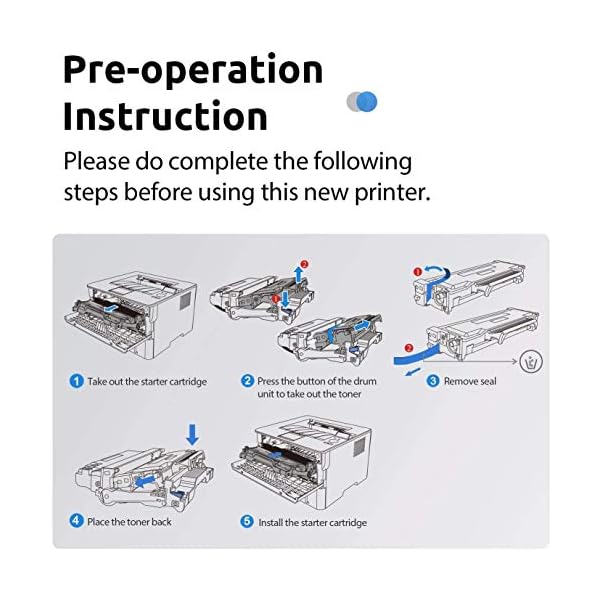 Pre-operation Instruction

Please do complete the following steps before using this new printer.

2

1

1

2

1 Take out the starter cartridge

2 Press the button of the drum unit to take out the toner

3 Remove seal

4 Place the toner back

5 Install the starter cartridge