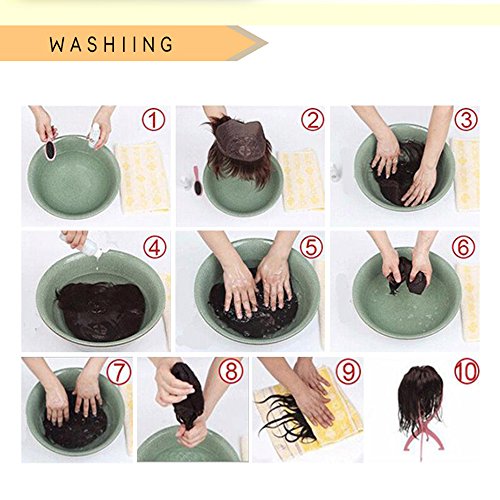 WASHIING

①

②

③

④

⑤

⑥

⑦

⑧

⑨

⑩