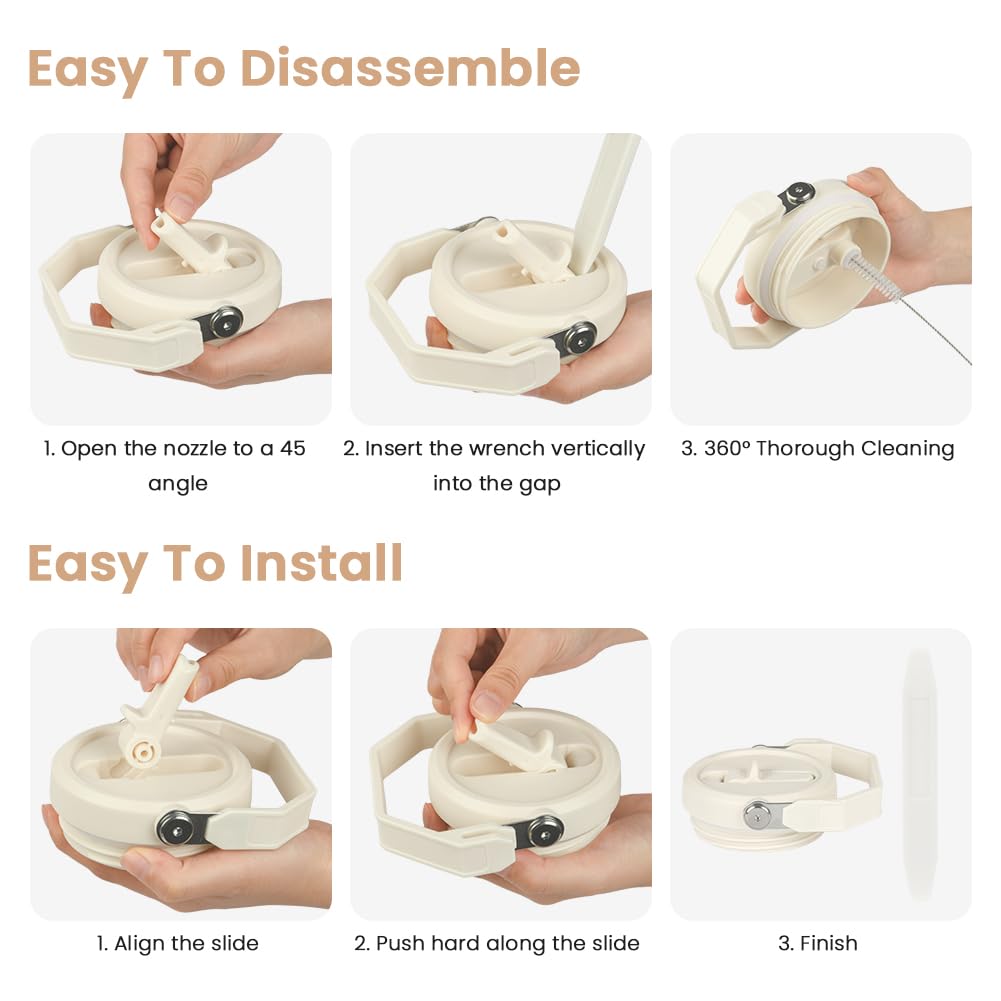 Easy To Disassemble

1. Open the nozzle to a 45 angle

2. Insert the wrench vertically into the gap

3. 360° Thorough Cleaning

Easy To Install

1. Align the slide

2. Push hard along the slide

3. Finish