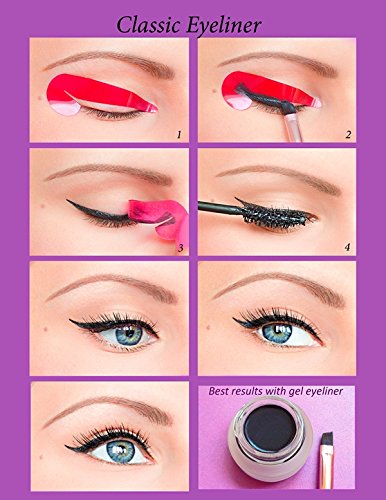 Classic Eyeliner

1

2

3

4

Best results with gel eyeliner